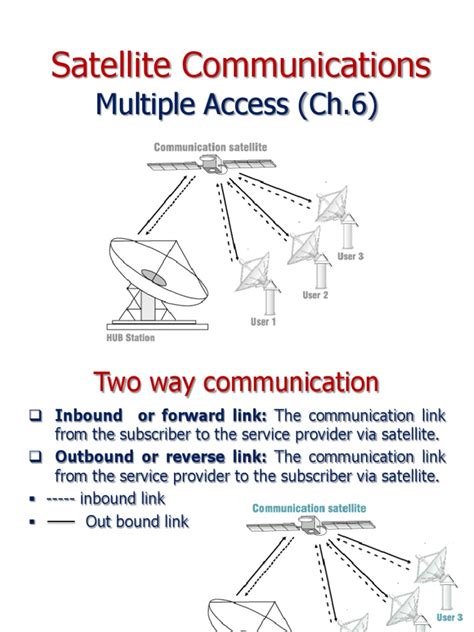 Satellite Communications
Multiple Access (Ch.6)

Communication satellite

User 3

User 2

User 1

HUB Station

Two way communication

❑ **Inbound or forward link:** The communication link from the subscriber to the service provider via satellite.

❑ **Outbound or reverse link:** The communication link from the service provider to the subscriber via satellite.

▪ ----- inbound link

▪ —— Out bound link

Communication satellite

User 3