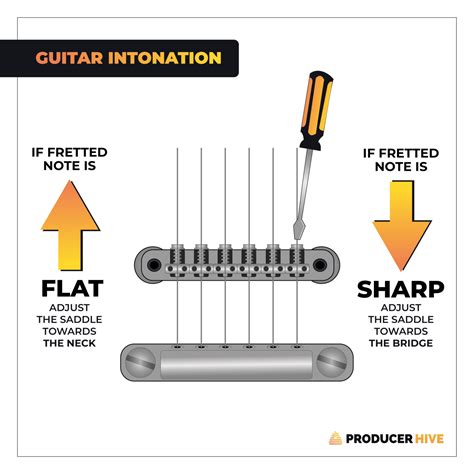 GUITAR INTONATION

IF FRETTED NOTE IS

FLAT

ADJUST THE SADDLE TOWARDS THE NECK

IF FRETTED NOTE IS

SHARP

ADJUST THE SADDLE TOWARDS THE BRIDGE

PRODUCER HIVE