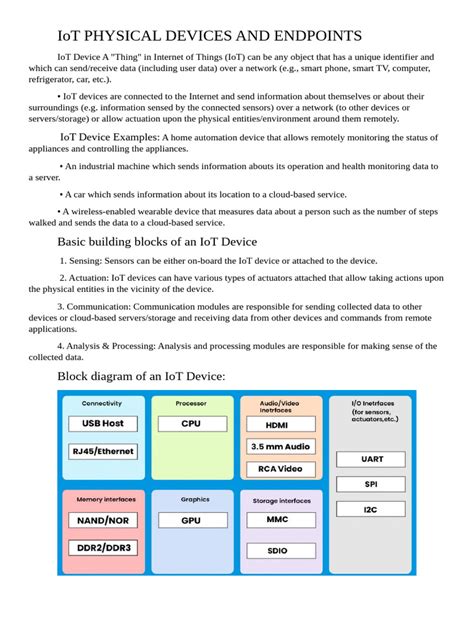 IoT PHYSICAL DEVICES AND ENDPOINTS

IoT Device A "Thing" in Internet of Things (IoT) can be any object that has a unique identifier and which can send/receive data (including user data) over a network (e.g., smart phone, smart TV, computer, refrigerator, car, etc.).

• IoT devices are connected to the Internet and send information about themselves or about their surroundings (e.g. information sensed by the connected sensors) over a network (to other devices or servers/storage) or allow actuation upon the physical entities/environment around them remotely.

IoT Device Examples: A home automation device that allows remotely monitoring the status of appliances and controlling the appliances.

• An industrial machine which sends information abouts its operation and health monitoring data to a server.

• A car which sends information about its location to a cloud-based service.

• A wireless-enabled wearable device that measures data about a person such as the number of steps walked and sends the data to a cloud-based service.

Basic building blocks of an IoT Device

1. Sensing: Sensors can be either on-board the IoT device or attached to the device.

2. Actuation: IoT devices can have various types of actuators attached that allow taking actions upon the physical entities in the vicinity of the device.

3. Communication: Communication modules are responsible for sending collected data to other devices or cloud-based servers/storage and receiving data from other devices and commands from remote applications.

4. Analysis & Processing: Analysis and processing modules are responsible for making sense of the collected data.

Block diagram of an IoT Device:

Connectivity
USB Host
RJ45/Ethernet

Processor
CPU

Audio/Video Inetrfaces
HDMI
3.5 mm Audio
RCA Video

I/O Inetrfaces (for sensors, actuators,etc.)
UART
SPI
I2C

Memory interfaces
NAND/NOR
DDR2/DDR3

Graphics
GPU

Storage interfaces
MMC
SDIO