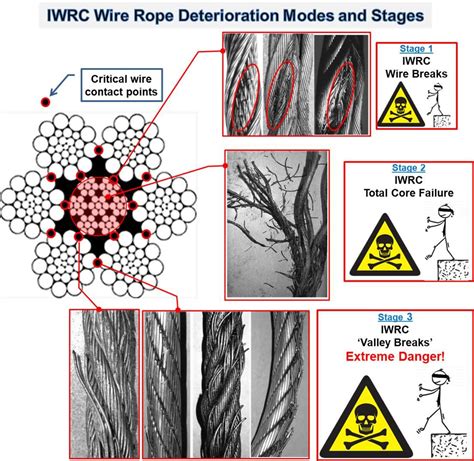 IWRC Wire Rope Deterioration Modes and Stages

Critical wire contact points

Stage 1
IWRC
Wire Breaks

Stage 2
IWRC
Total Core Failure

Stage 3
IWRC
'Valley Breaks'
Extreme Danger!