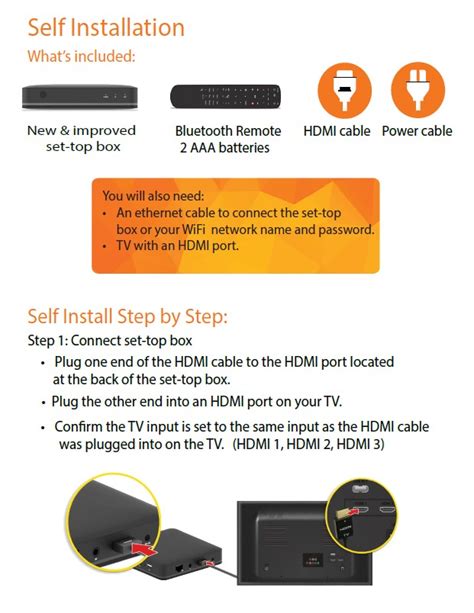 Self Installation
What's included:

New & improved set-top box

Bluetooth Remote
2 AAA batteries

HDMI cable

Power cable

You will also need:
• An ethernet cable to connect the set-top box or your WiFi network name and password.
• TV with an HDMI port.

Self Install Step by Step:
Step 1: Connect set-top box
• Plug one end of the HDMI cable to the HDMI port located at the back of the set-top box.
• Plug the other end into an HDMI port on your TV.
• Confirm the TV input is set to the same input as the HDMI cable was plugged into on the TV. (HDMI 1, HDMI 2, HDMI 3)