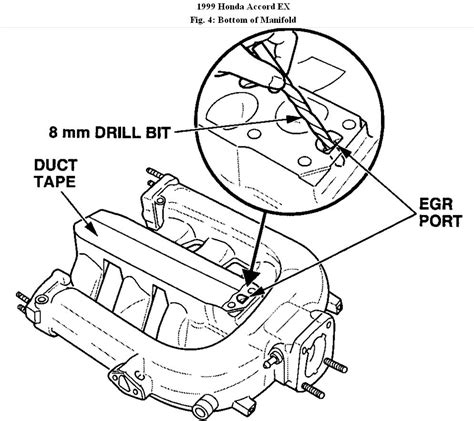 1999 Honda Accord EX
Fig. 4: Bottom of Manifold

8 mm DRILL BIT

DUCT TAPE

EGR PORT