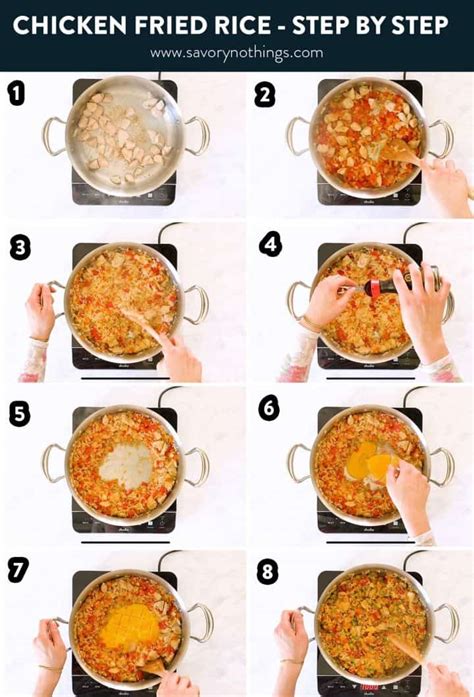 CHICKEN FRIED RICE - STEP BY STEP
www.savorynothings.com

1

2

3

4

5

6

7

8