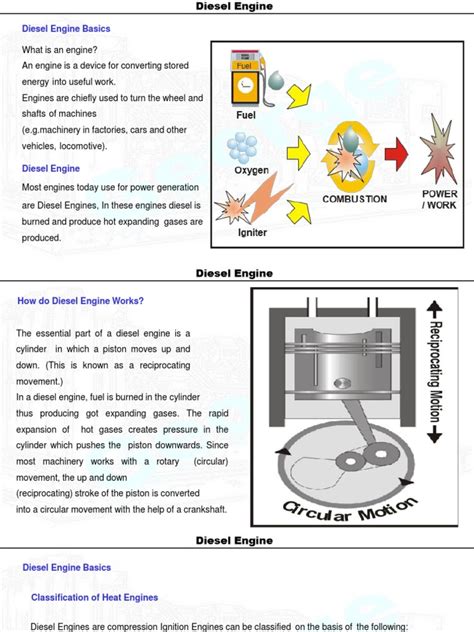 Diesel Engine

Diesel Engine Basics

What is an engine?
An engine is a device for converting stored energy into useful work.
Engines are chiefly used to turn the wheel and shafts of machines
(e.g.machinery in factories, cars and other vehicles, locomotive).

Diesel Engine

Most engines today use for power generation are Diesel Engines, In these engines diesel is burned and produce hot expanding gases are produced.

Fuel

Fuel

Oxygen

Igniter

COMBUSTION

POWER / WORK

Diesel Engine

How do Diesel Engine Works?

The essential part of a diesel engine is a cylinder in which a piston moves up and down. (This is known as a reciprocating movement.)
In a diesel engine, fuel is burned in the cylinder thus producing got expanding gases. The rapid expansion of hot gases creates pressure in the cylinder which pushes the piston downwards. Since most machinery works with a rotary (circular) movement, the up and down (reciprocating) stroke of the piston is converted into a circular movement with the help of a crankshaft.

Reciprocating Motion

Circular Motion

Diesel Engine

Diesel Engine Basics

Classification of Heat Engines

Diesel Engines are compression Ignition Engines can be classified on the basis of the following: